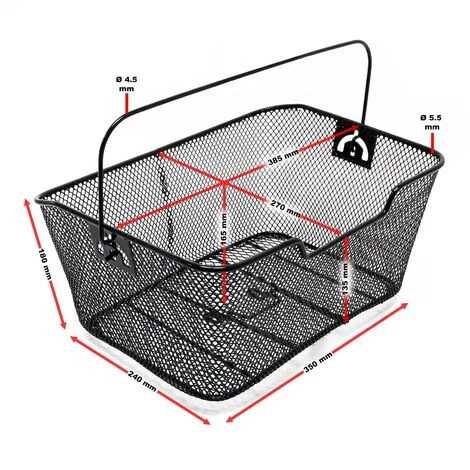 Ø 4.5 mm

Ø 5.5 mm

385 mm

270 mm

165 mm

135 mm

180 mm

240 mm

350 mm