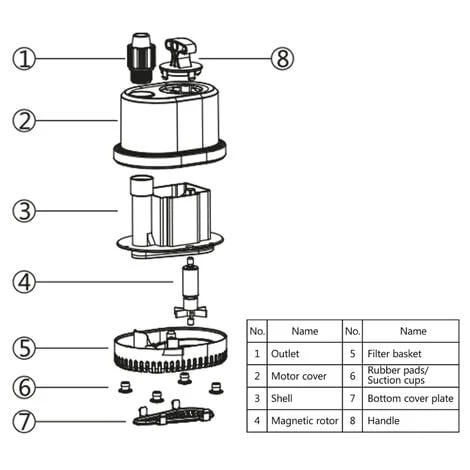 ①
⑧
②
③
④
⑤
⑥
⑦

| No. | Name | No. | Name |
|---|---|---|---|
| 1 | Outlet | 5 | Filter basket |
| 2 | Motor cover | 6 | Rubber pads/ Suction cups |
| 3 | Shell | 7 | Bottom cover plate |
| 4 | Magnetic rotor | 8 | Handle |