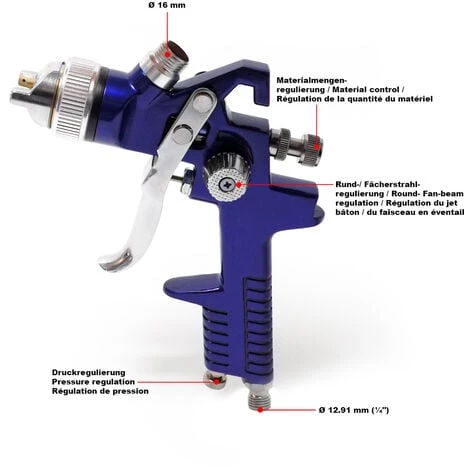 Ø 16 mm

Materialmengenregulierung / Material control / Régulation de la quantité du matériel

Rund-/ Fächerstrahlregulierung / Round- Fan-beam regulation / Régulation du jet bâton / du faisceau en éventail

Druckregulierung
Pressure regulation
Régulation de pression

Ø 12.91 mm (¼")