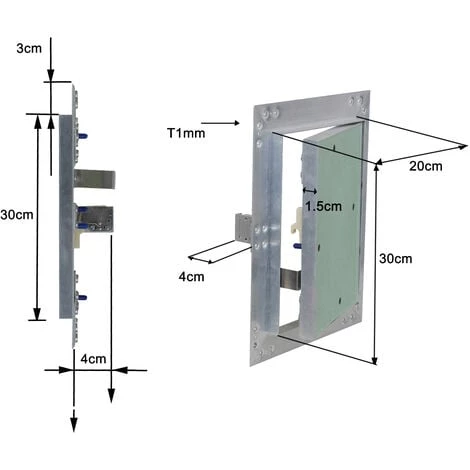 3cm

30cm

4cm

T1mm

20cm

1.5cm

4cm

30cm